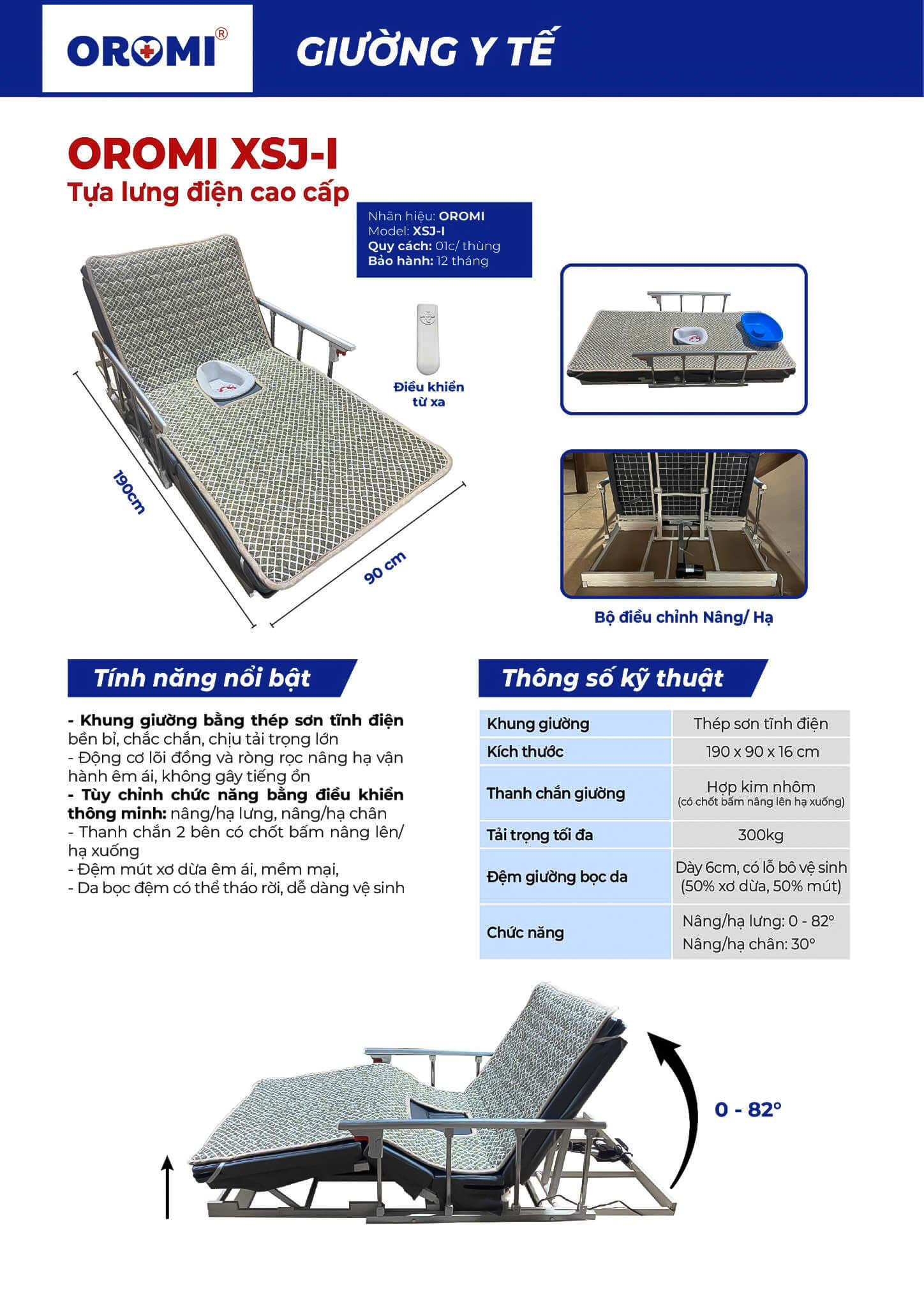 OROMI®

GIƯỜNG Y TẾ

OROMI XSJ-I
Tựa lưng điện cao cấp

Nhãn hiệu: OROMI
Model: XSJ-I
Quy cách: 01c/ thùng
Bảo hành: 12 tháng

Điều khiển từ xa

190cm

90 cm

Bộ điều chỉnh Nâng/ Hạ

Tính năng nổi bật

- Khung giường bằng thép sơn tĩnh điện bền bỉ, chắc chắn, chịu tải trọng lớn
- Động cơ lõi đồng và ròng rọc nâng hạ vận hành êm ái, không gây tiếng ồn
- Tùy chỉnh chức năng bằng điều khiển thông minh: nâng/hạ lưng, nâng/hạ chân
- Thanh chắn 2 bên có chốt bấm nâng lên/ hạ xuống
- Đệm mút xơ dừa êm ái, mềm mại,
- Da bọc đệm có thể tháo rời, dễ dàng vệ sinh

Thông số kỹ thuật

| Khung giường | Thép sơn tĩnh điện |
|---|---|
| Kích thước | 190 x 90 x 16 cm |
| Thanh chắn giường | Hợp kim nhôm (có chốt bấm nâng lên hạ xuống) |
| Tải trọng tối đa | 300kg |
| Đệm giường bọc da | Dày 6cm, có lỗ bô vệ sinh (50% xơ dừa, 50% mút) |
| Chức năng | Nâng/hạ lưng: 0 - 82° Nâng/hạ chân: 30° |

0 - 82°